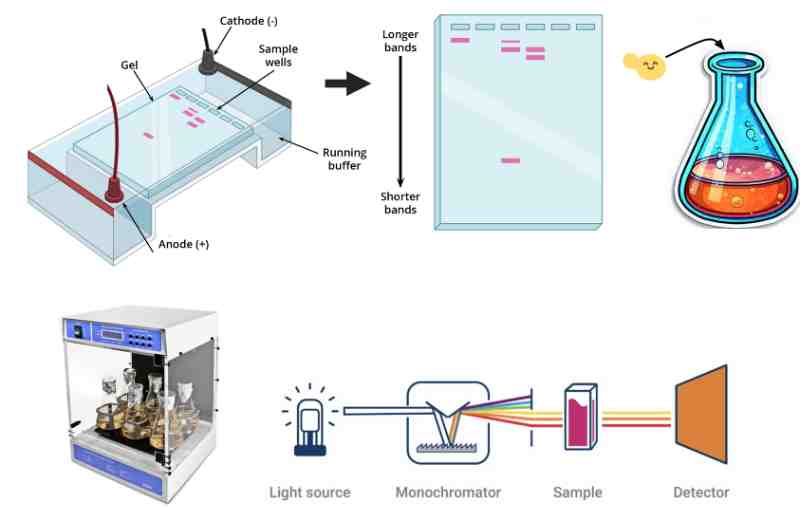 Cathode (-)

Gel

Sample wells

Running buffer

Anode (+)

Longer bands

Shorter bands

Light source

Monochromator

Sample

Detector